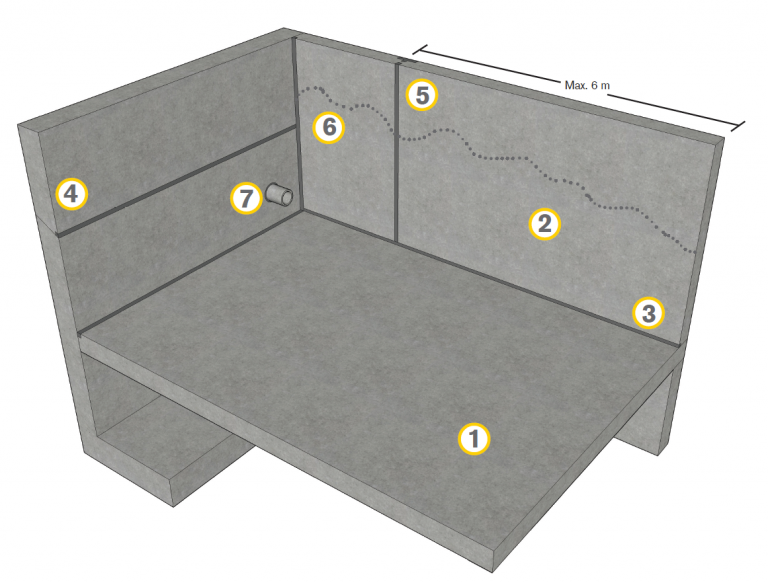 Max. 6 m

5

6

4

7

2

3

1